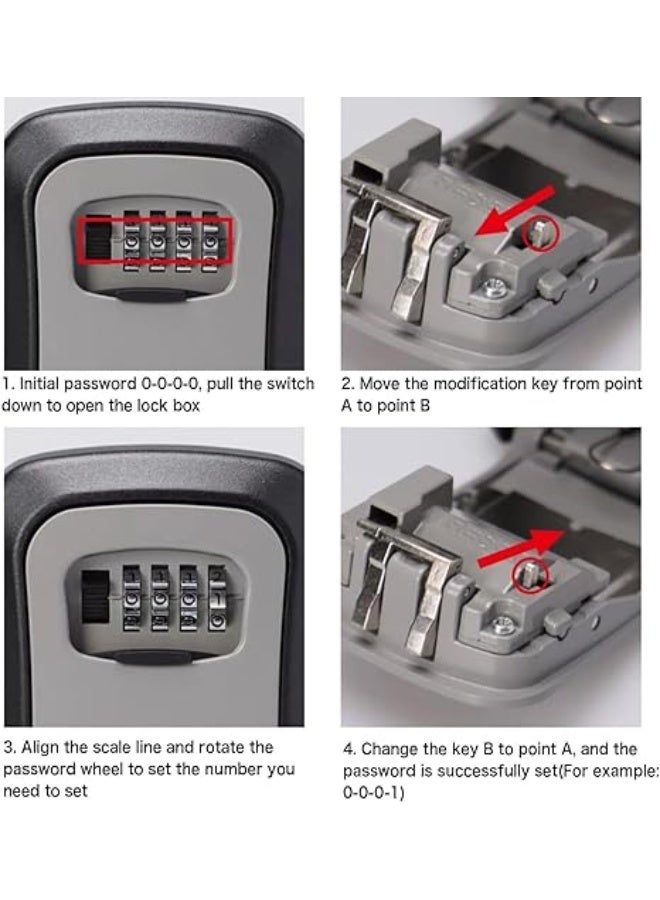 1. Initial password 0-0-0-0, pull the switch down to open the lock box

2. Move the modification key from point A to point B

3. Align the scale line and rotate the password wheel to set the number you need to set

4. Change the key B to point A, and the password is successfully set(For example: 0-0-0-1)